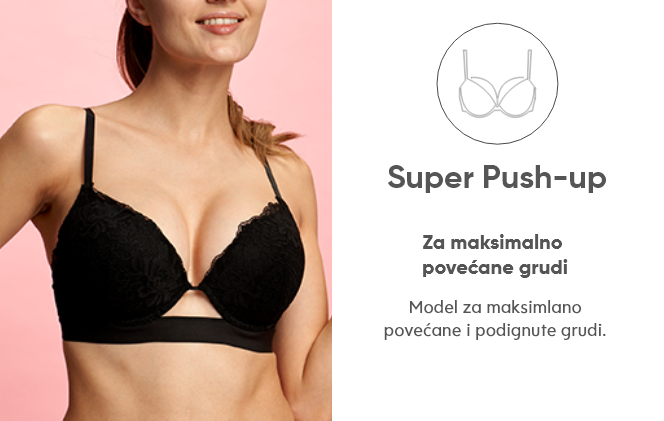 Super Push-up

Za maksimalno povećane grudi

Model za maksimlano povećane i podignute grudi.