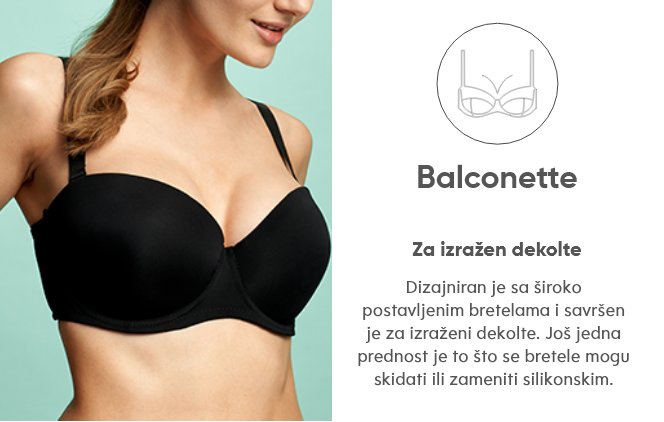 Balconette

Za izražen dekolte

Dizajniran je sa široko postavljenim bretelama i savršen je za izraženi dekolte. Još jedna prednost je to što se bretele mogu skidati ili zameniti silikonskim.