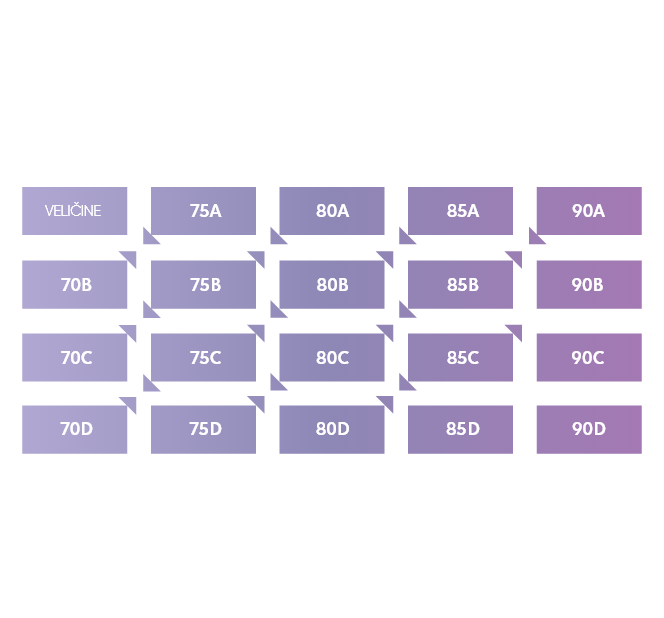 | VELIČINE | 75A | 80A | 85A | 90A |
|---|---|---|---|---|
| 70B | 75B | 80B | 85B | 90B |
| 70C | 75C | 80C | 85C | 90C |
| 70D | 75D | 80D | 85D | 90D |