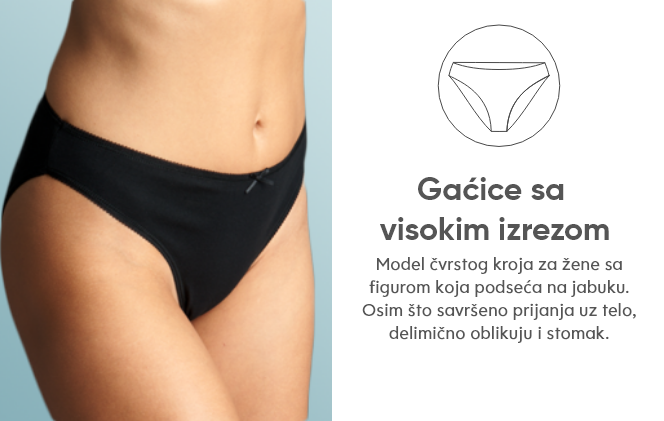 Gaćice sa visokim izrezom

Model čvrstog kroja za žene sa figurom koja podseća na jabuku. Osim što savršeno prijanja uz telo, delimično oblikuju i stomak.