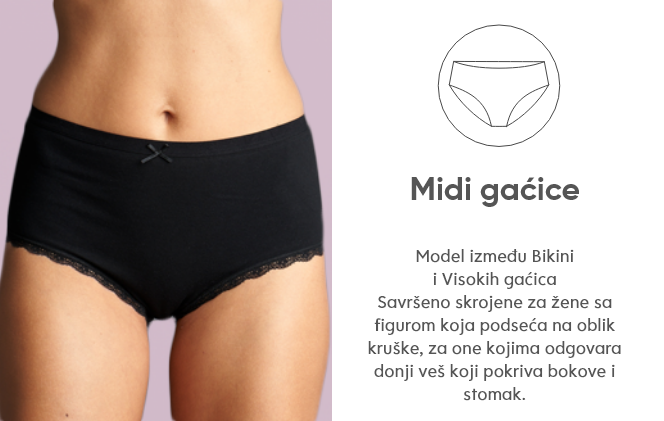 Midi gaćice

Model između Bikini
i Visokih gaćica
Savršeno skrojene za žene sa figurom koja podseća na oblik kruške, za one kojima odgovara donji veš koji pokriva bokove i stomak.