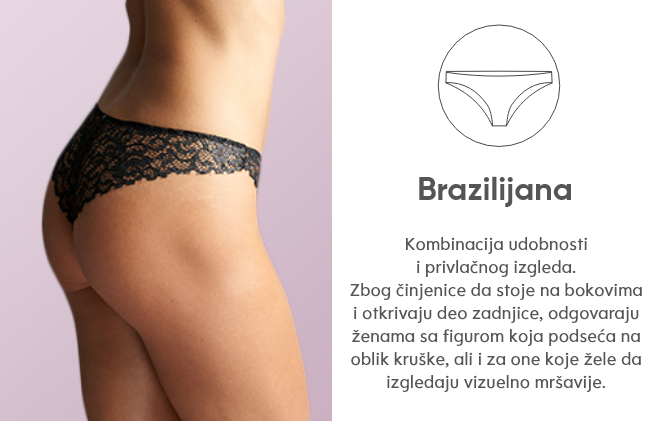 Brazilijana

Kombinacija udobnosti i privlačnog izgleda. Zbog činjenice da stoje na bokovima i otkrivaju deo zadnjice, odgovaraju ženama sa figurom koja podseća na oblik kruške, ali i za one koje žele da izgledaju vizuelno mršavije.