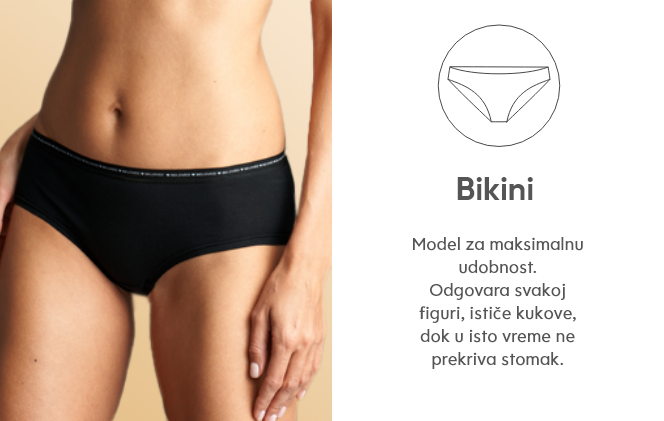 Bikini

Model za maksimalnu udobnost. Odgovara svakoj figuri, ističe kukove, dok u isto vreme ne prekriva stomak.