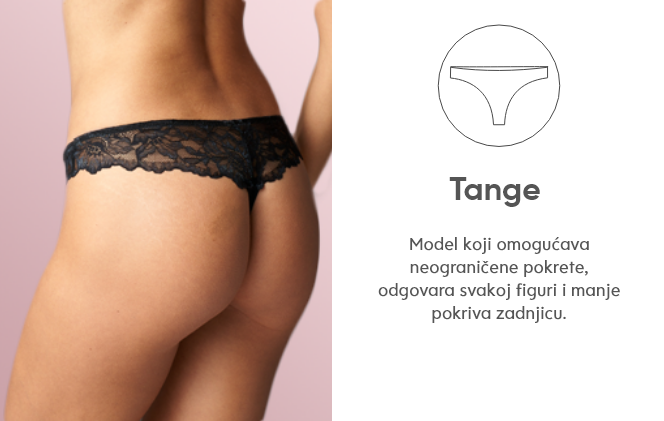 Tange

Model koji omogućava neograničene pokrete, odgovara svakoj figuri i manje pokriva zadnjicu.