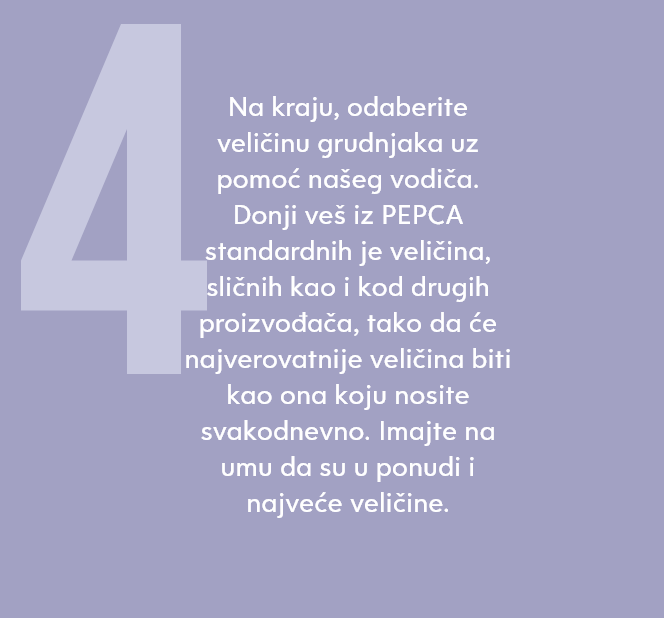 4

Na kraju, odaberite veličinu grudnjaka uz pomoć našeg vodiča. Donji veš iz PEPCA standardnih je veličina, sličnih kao i kod drugih proizvođača, tako da će najverovatnije veličina biti kao ona koju nosite svakodnevno. Imajte na umu da su u ponudi i najveće veličine.