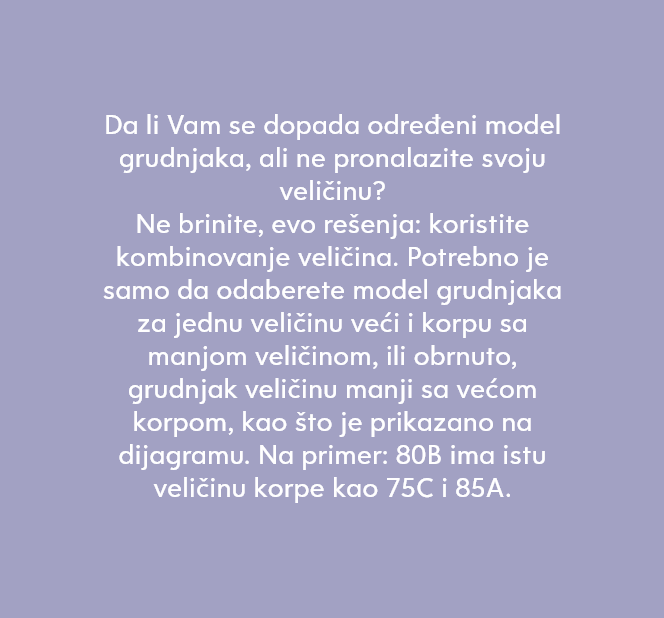 Da li Vam se dopada određeni model grudnjaka, ali ne pronalazite svoju veličinu?
Ne brinite, evo rešenja: koristite kombinovanje veličina. Potrebno je samo da odaberete model grudnjaka za jednu veličinu veći i korpu sa manjom veličinom, ili obrnuto, grudnjak veličinu manji sa većom korpom, kao što je prikazano na dijagramu. Na primer: 80B ima istu veličinu korpe kao 75C i 85A.